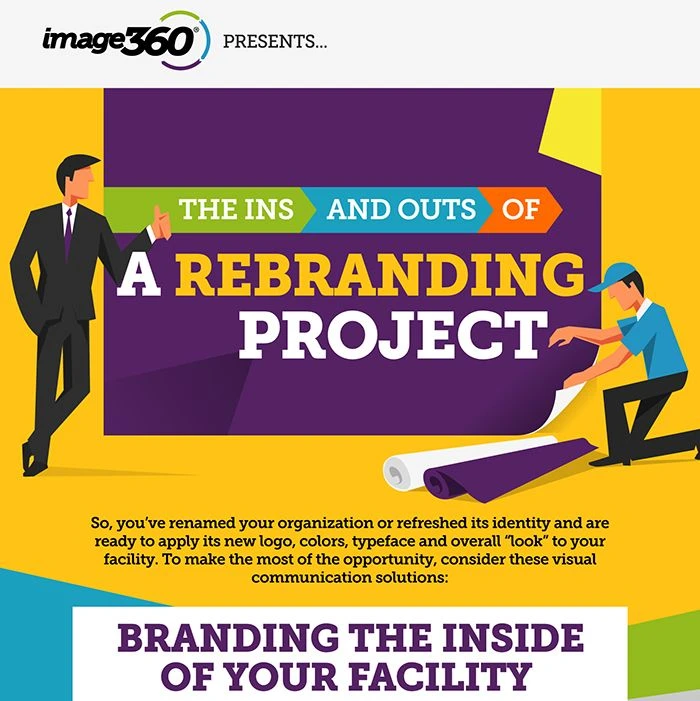 image360® PRESENTS...

THE INS AND OUTS OF

A REBRANDING PROJECT

So, you've renamed your organization or refreshed its identity and are ready to apply its new logo, colors, typeface and overall "look" to your facility. To make the most of the opportunity, consider these visual communication solutions:

BRANDING THE INSIDE OF YOUR FACILITY